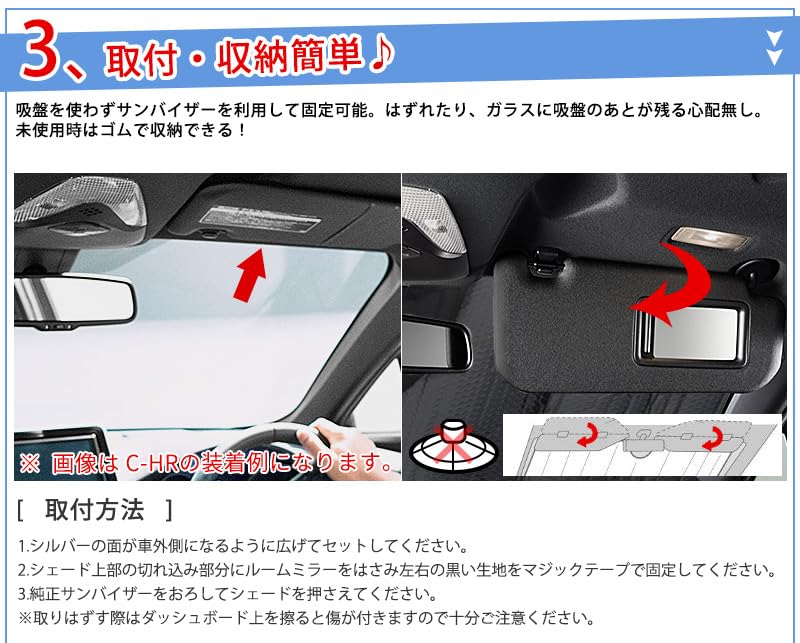 3、取付・収納簡単♪

吸盤を使わずサンバイザーを利用して固定可能。はずれたり、ガラスに吸盤のあとが残る心配無し。未使用時はゴムで収納できる！

※ 画像は C-HRの装着例になります。

[ 取付方法 ]

1.シルバーの面が車外側になるように広げてセットしてください。
2.シェード上部の切れ込み部分にルームミラーをはさみ左右の黒い生地をマジックテープで固定してください。
3.純正サンバイザーをおろしてシェードを押さえてください。
※取りはずす際はダッシュボード上を擦ると傷が付きますので十分ご注意ください。